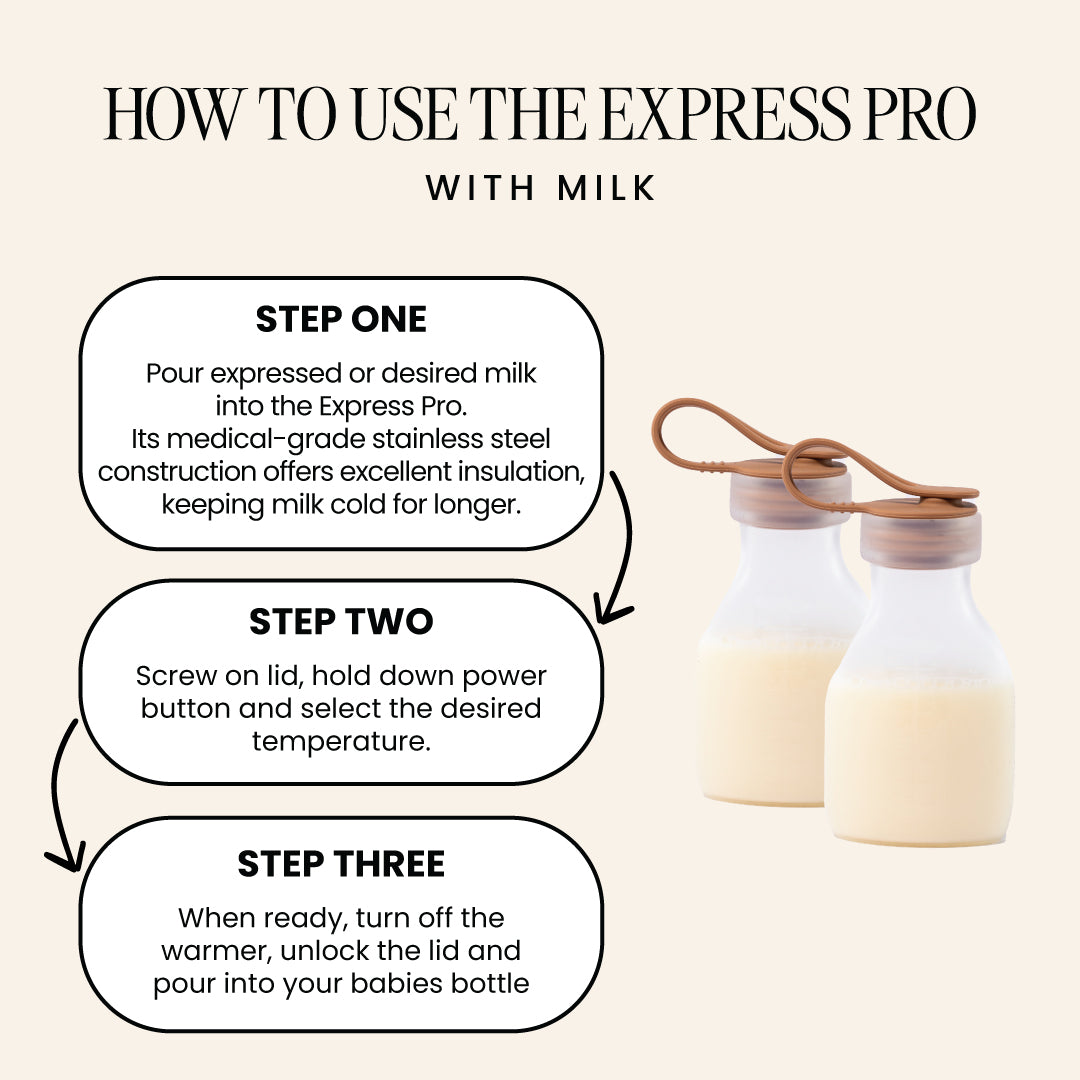 HOW TO USE THE EXPRESS PRO

WITH MILK

STEP ONE

Pour expressed or desired milk into the Express Pro. Its medical-grade stainless steel construction offers excellent insulation, keeping milk cold for longer.

STEP TWO

Screw on lid, hold down power button and select the desired temperature.

STEP THREE

When ready, turn off the warmer, unlock the lid and pour into your babies bottle