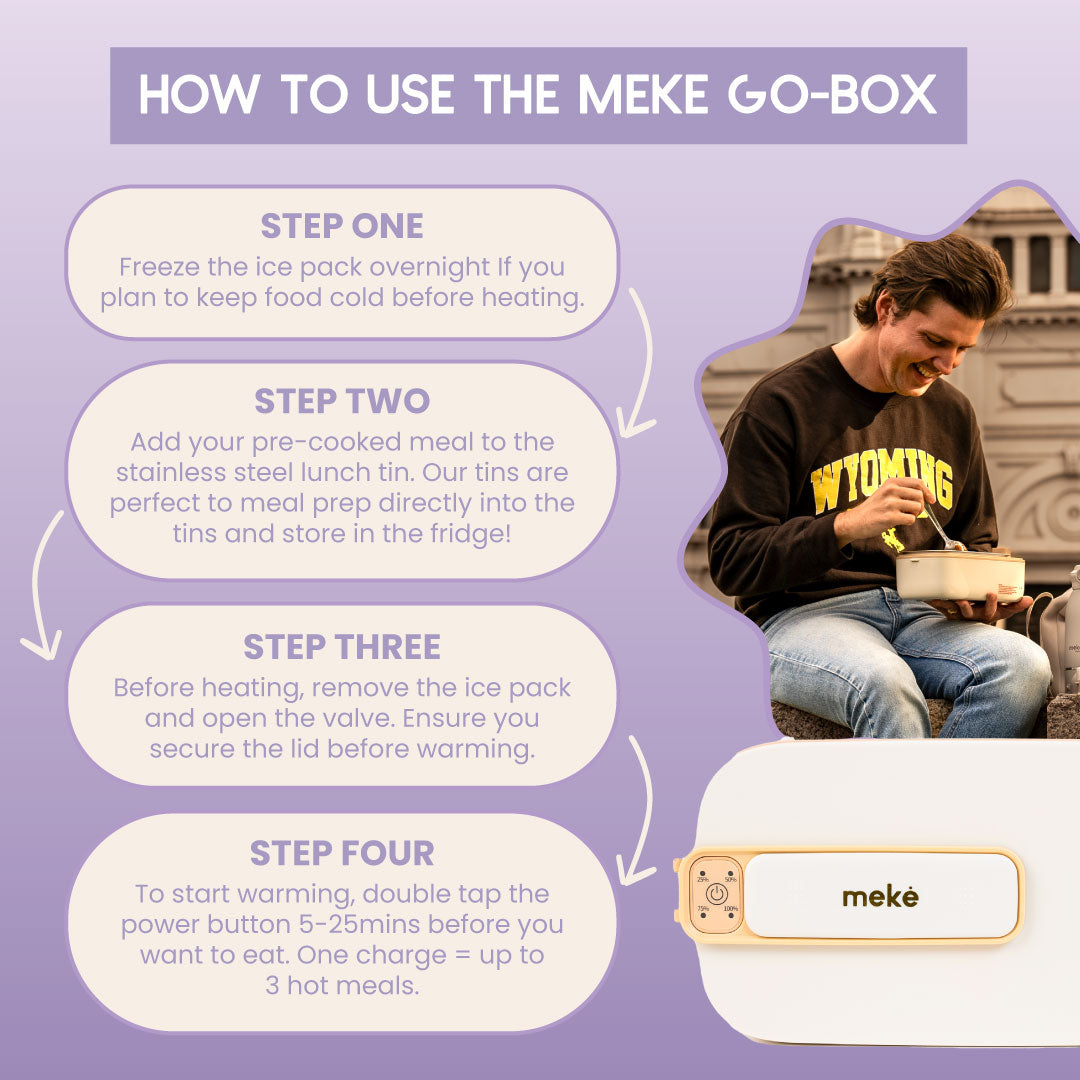 HOW TO USE THE MEKE GO-BOX

STEP ONE
Freeze the ice pack overnight If you plan to keep food cold before heating.

STEP TWO
Add your pre-cooked meal to the stainless steel lunch tin. Our tins are perfect to meal prep directly into the tins and store in the fridge!

STEP THREE
Before heating, remove the ice pack and open the valve. Ensure you secure the lid before warming.

STEP FOUR
To start warming, double tap the power button 5-25mins before you want to eat. One charge = up to 3 hot meals.

WYOMING

25% 50% 75% 100%

mekė