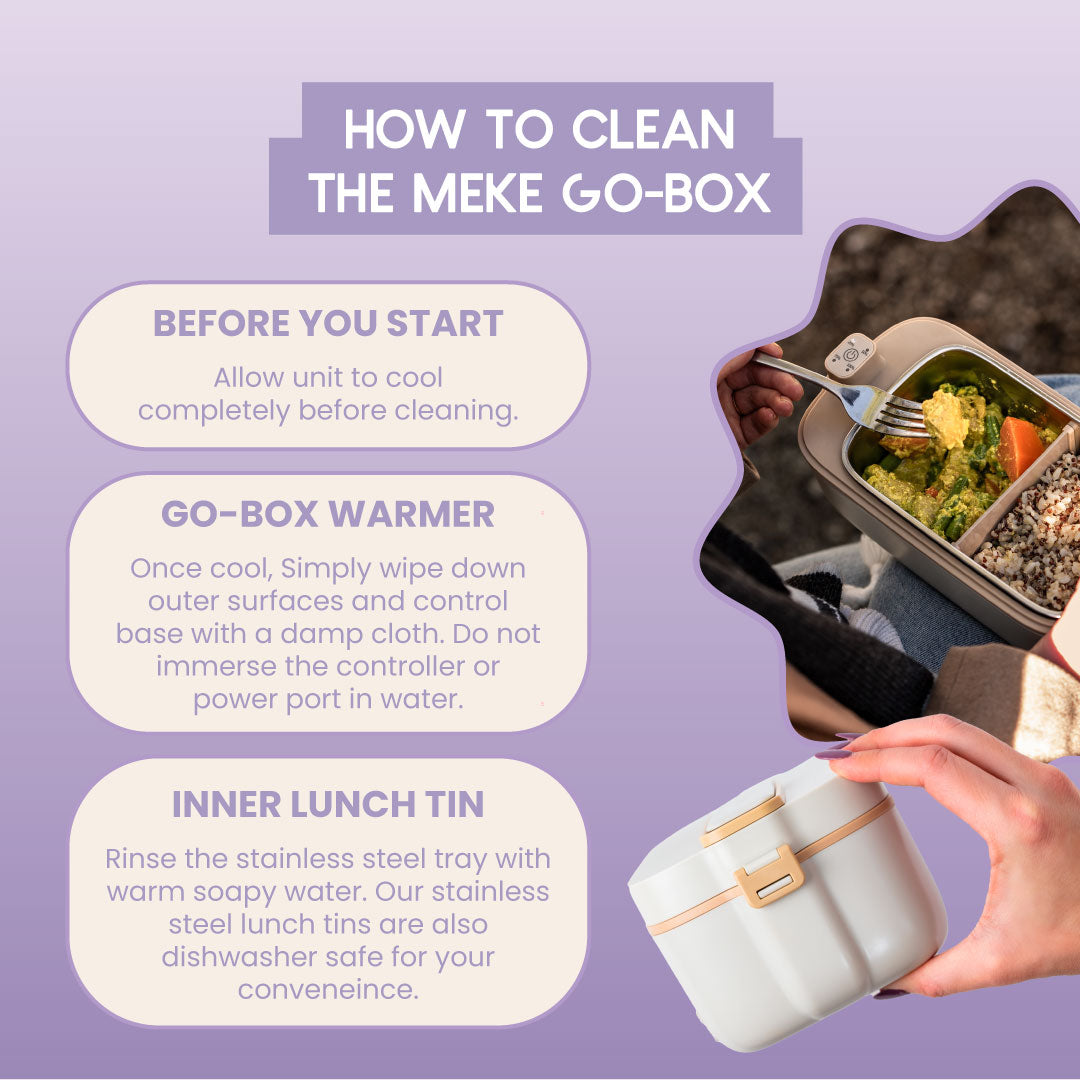 HOW TO CLEAN THE MEKE GO-BOX

BEFORE YOU START

Allow unit to cool completely before cleaning.

GO-BOX WARMER

Once cool, Simply wipe down outer surfaces and control base with a damp cloth. Do not immerse the controller or power port in water.

INNER LUNCH TIN

Rinse the stainless steel tray with warm soapy water. Our stainless steel lunch tins are also dishwasher safe for your conveneince.