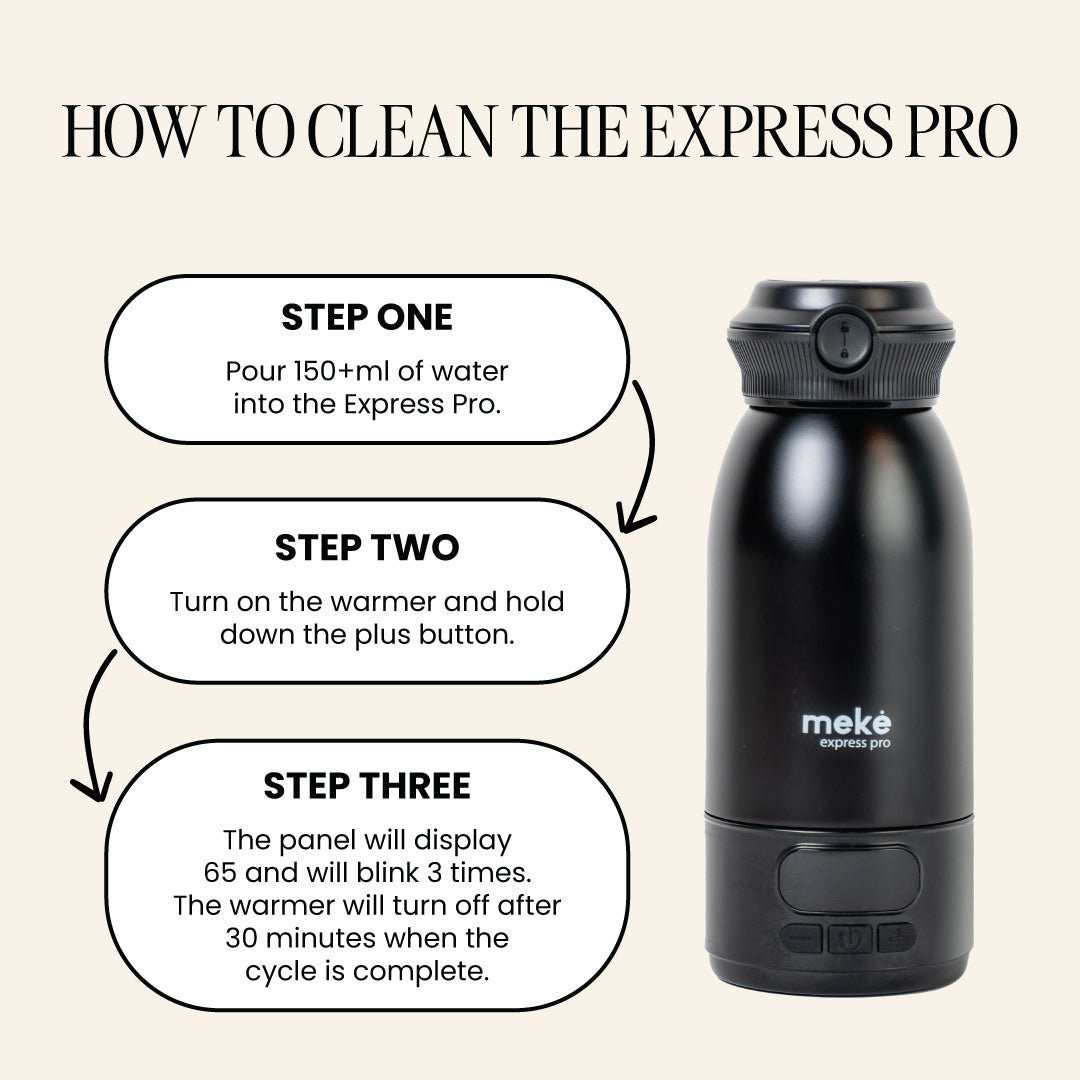 HOW TO CLEAN THE EXPRESS PRO

STEP ONE

Pour 150+ml of water into the Express Pro.

STEP TWO

Turn on the warmer and hold down the plus button.

STEP THREE

The panel will display 65 and will blink 3 times. The warmer will turn off after 30 minutes when the cycle is complete.

mekė
express pro